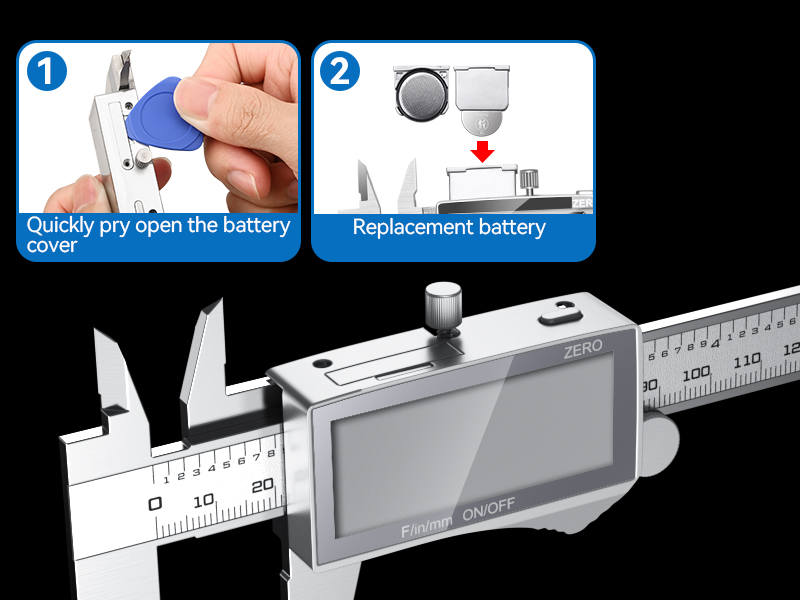 1

Quickly pry open the battery cover

2

ZER

Replacement battery

ZERO

F/in/mm ON/OFF

1 2 3 4 5 6 7 8

0 10 20

5 6 7 8 9 4 1 2 3 4 5 6

90 100 110 12