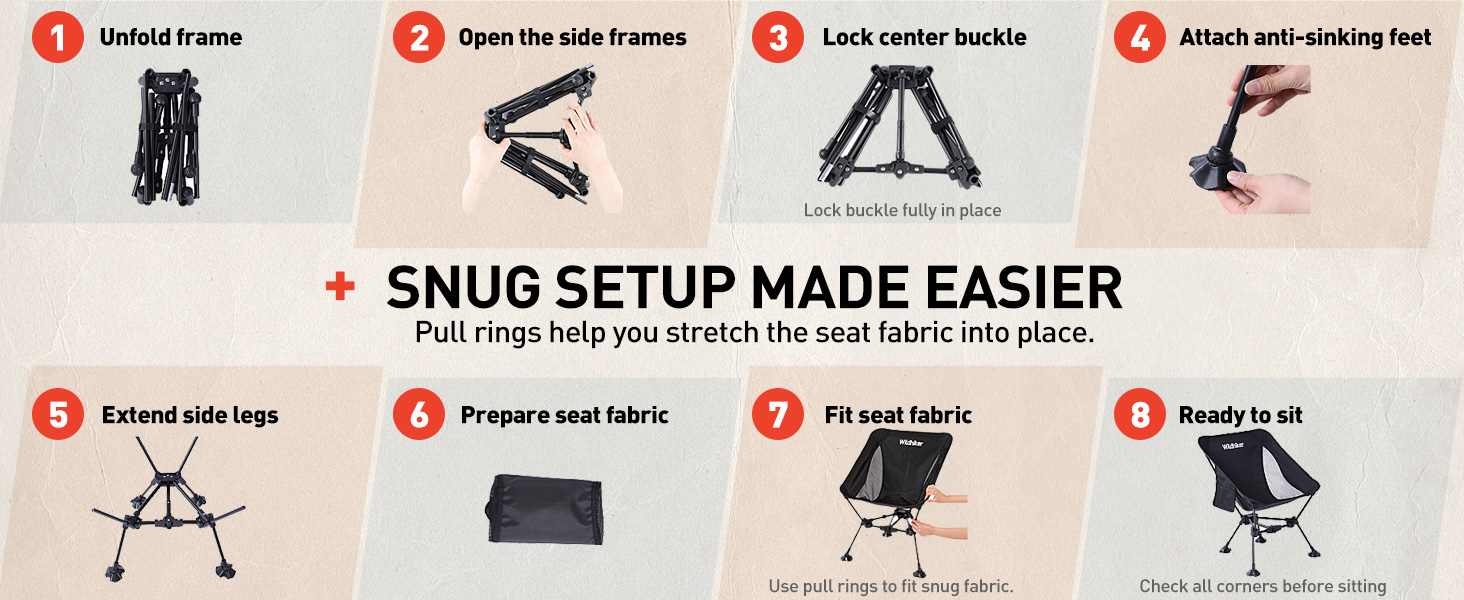 1 Unfold frame

2 Open the side frames

3 Lock center buckle

Lock buckle fully in place

4 Attach anti-sinking feet

+ SNUG SETUP MADE EASIER

Pull rings help you stretch the seat fabric into place.

5 Extend side legs

6 Prepare seat fabric

7 Fit seat fabric

Wildhiker

Use pull rings to fit snug fabric.

8 Ready to sit

Wildhiker

Check all corners before sitting