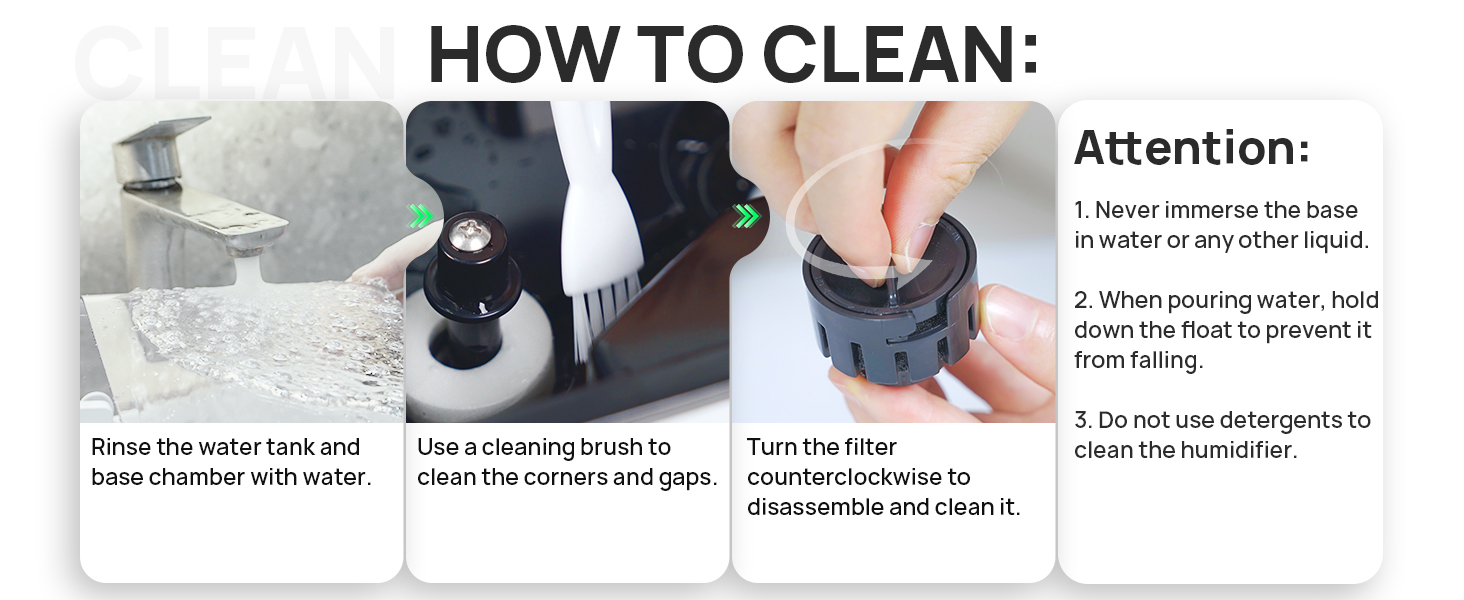 CLEAN HOW TO CLEAN:

Rinse the water tank and base chamber with water.

Use a cleaning brush to clean the corners and gaps.

Turn the filter counterclockwise to disassemble and clean it.

Attention:

1. Never immerse the base in water or any other liquid.

2. When pouring water, hold down the float to prevent it from falling.

3. Do not use detergents to clean the humidifier.