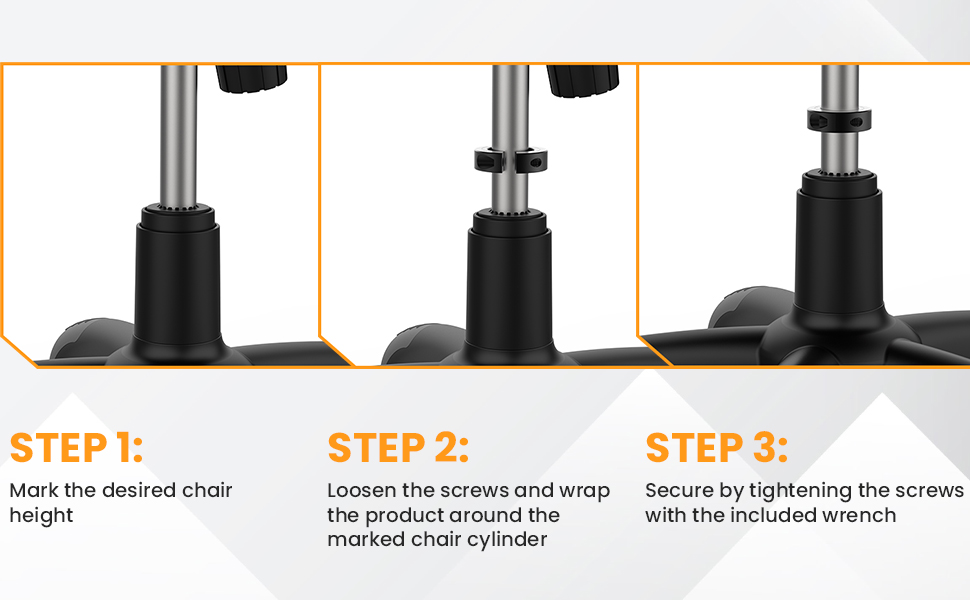 STEP 1:
Mark the desired chair height

STEP 2:
Loosen the screws and wrap the product around the marked chair cylinder

STEP 3:
Secure by tightening the screws with the included wrench