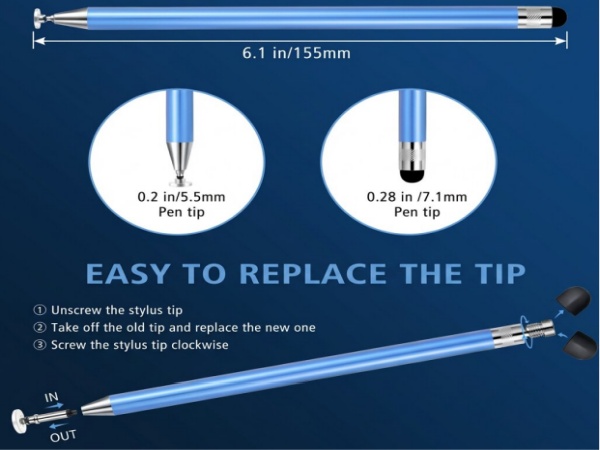 6.1 in/155mm

0.2 in/5.5mm
Pen tip

0.28 in /7.1mm
Pen tip

EASY TO REPLACE THE TIP

① Unscrew the stylus tip
② Take off the old tip and replace the new one
③ Screw the stylus tip clockwise

IN
OUT