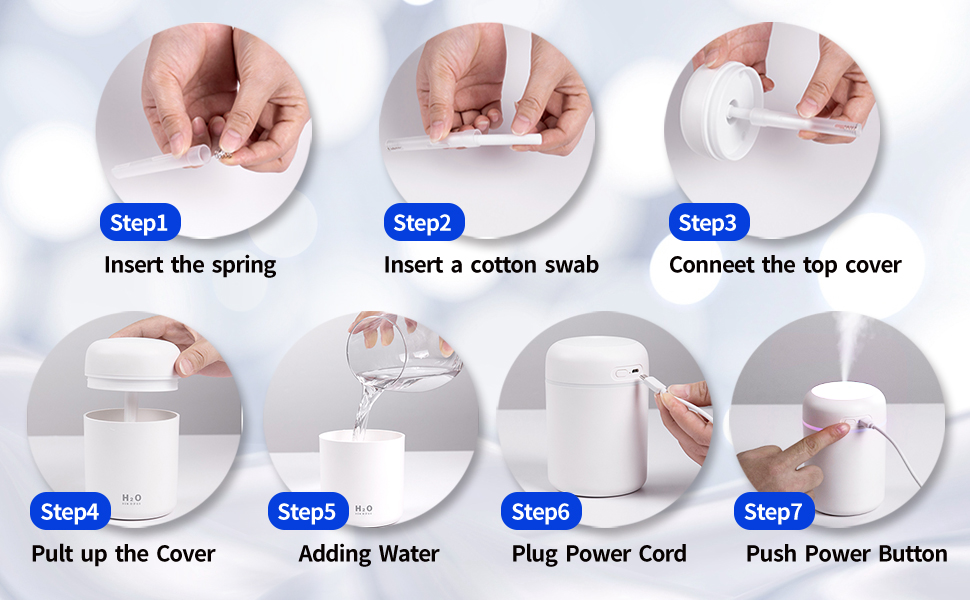 Step1
Insert the spring

Step2
Insert a cotton swab

Step3
Conneet the top cover

$H_2O$

Step4
Pult up the Cover

$H_2O$

Step5
Adding Water

Step6
Plug Power Cord

Step7
Push Power Button