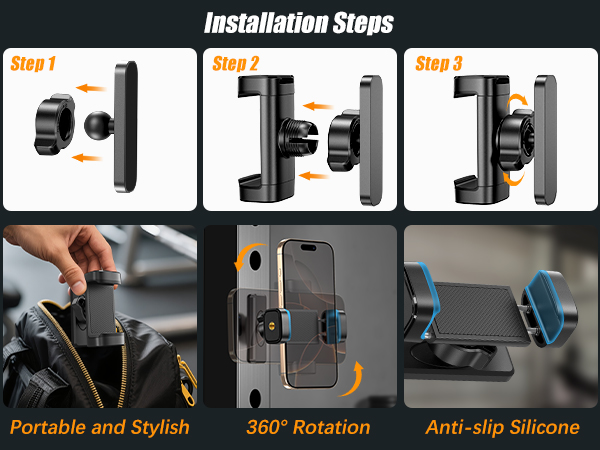 Installation Steps

Step 1

Step 2

Step 3

Portable and Stylish

360° Rotation

Anti-slip Silicone