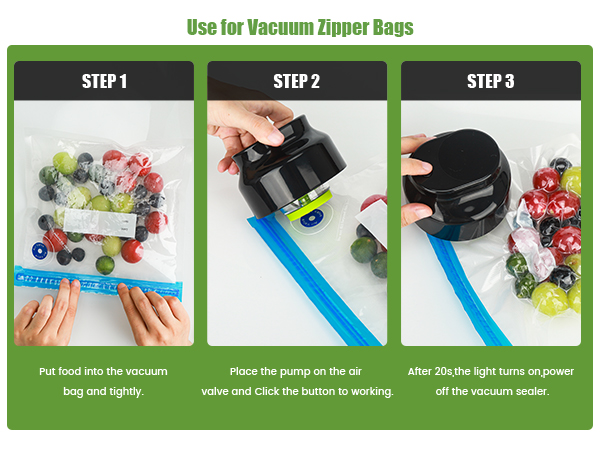 Use for Vacuum Zipper Bags

STEP 1

Put food into the vacuum bag and tightly.

STEP 2

Place the pump on the air valve and Click the button to working.

STEP 3

After 20s,the light turns on,power off the vacuum sealer.