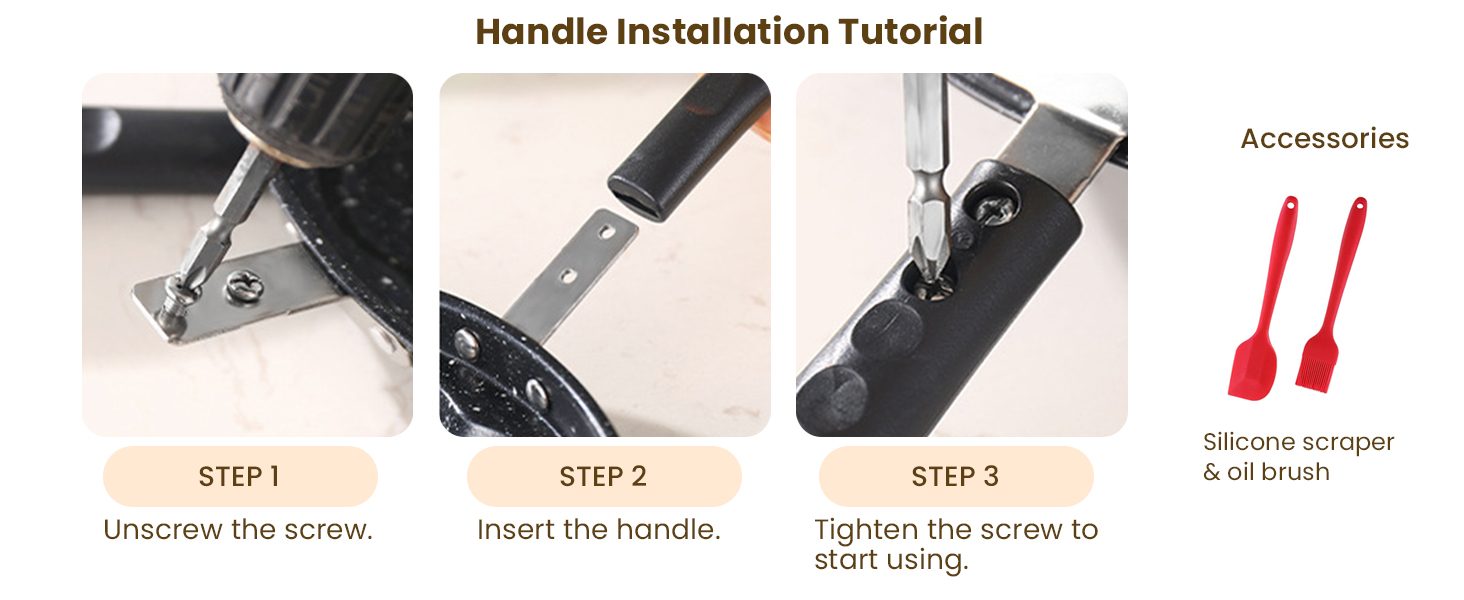 Handle Installation Tutorial

STEP 1
Unscrew the screw.

STEP 2
Insert the handle.

STEP 3
Tighten the screw to start using.

Accessories

Silicone scraper & oil brush