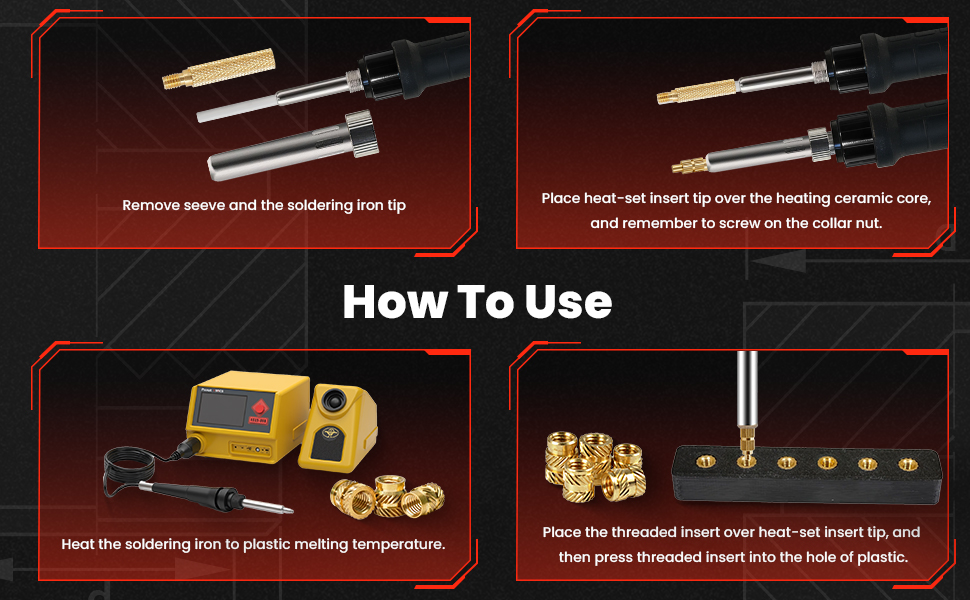 Remove seeve and the soldering iron tip

Place heat-set insert tip over the heating ceramic core, and remember to screw on the collar nut.

How To Use

Heat the soldering iron to plastic melting temperature.

Place the threaded insert over heat-set insert tip, and then press threaded insert into the hole of plastic.