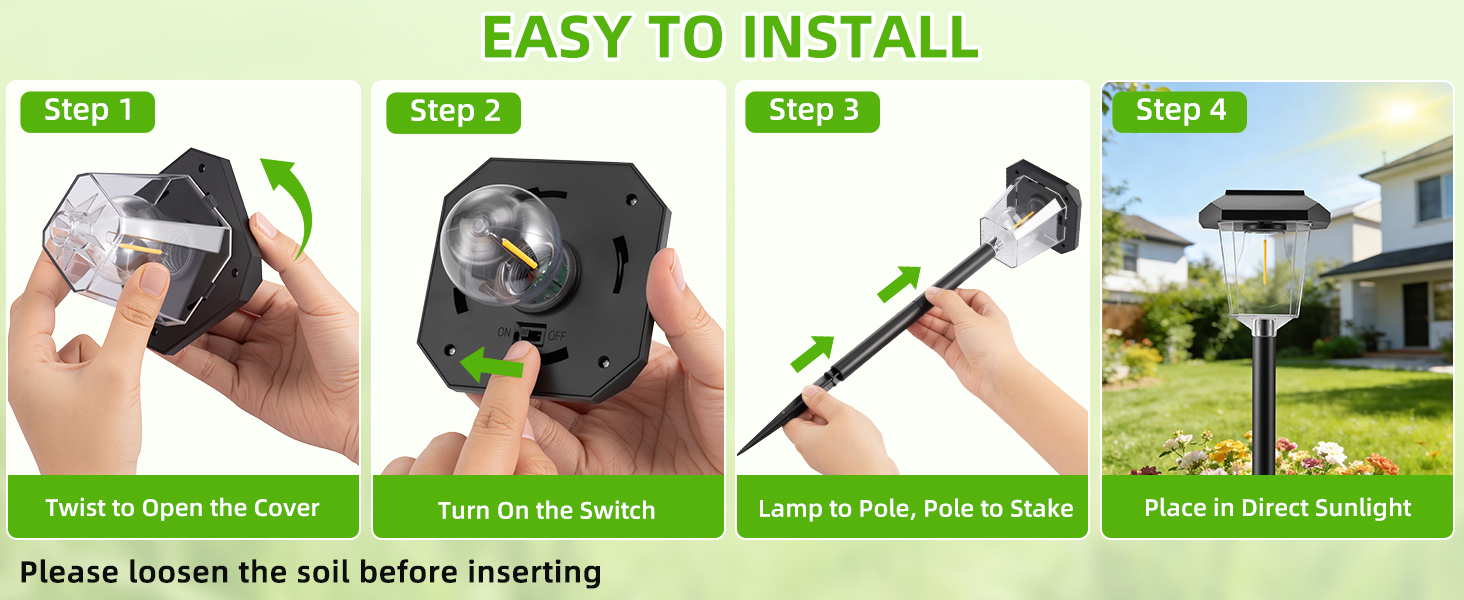 EASY TO INSTALL

Step 1

Twist to Open the Cover

Step 2

ON OFF

Turn On the Switch

Step 3

Lamp to Pole, Pole to Stake

Step 4

Place in Direct Sunlight

Please loosen the soil before inserting