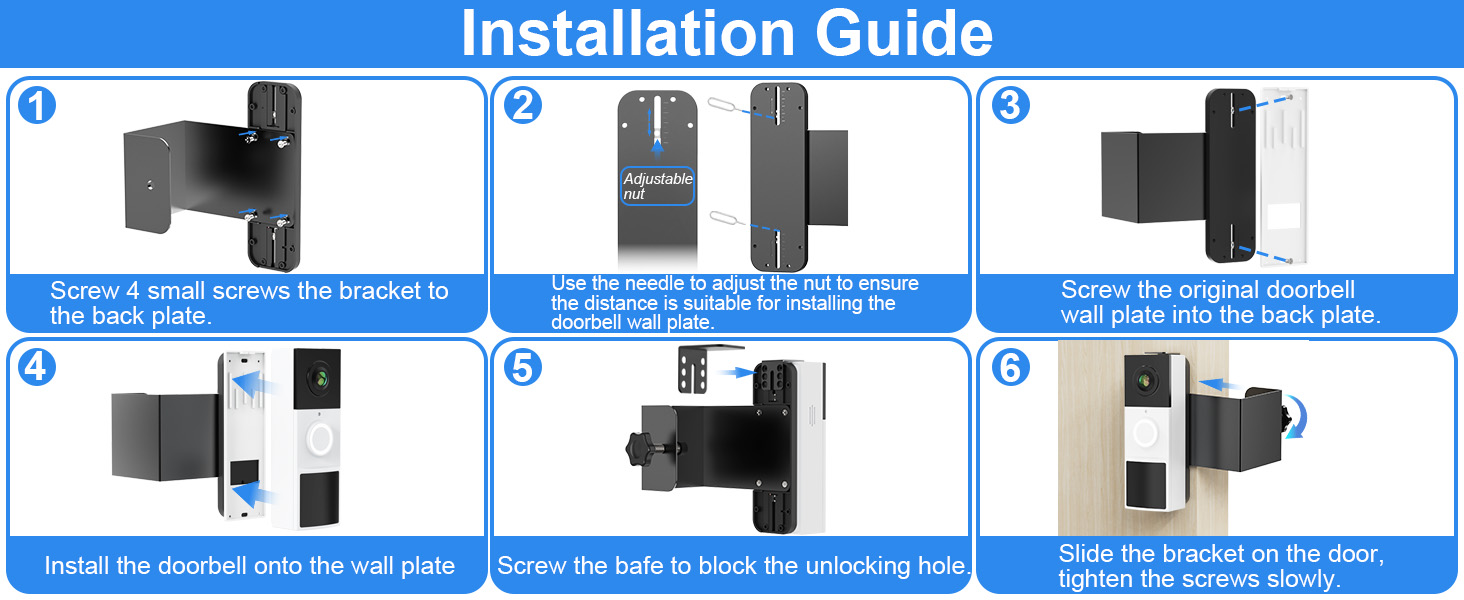 Installation Guide

1
Screw 4 small screws the bracket to the back plate.

2
Adjustable nut
Use the needle to adjust the nut to ensure the distance is suitable for installing the doorbell wall plate.

3
Screw the original doorbell wall plate into the back plate.

4
Install the doorbell onto the wall plate

5
Screw the bafe to block the unlocking hole.

6
Slide the bracket on the door, tighten the screws slowly.