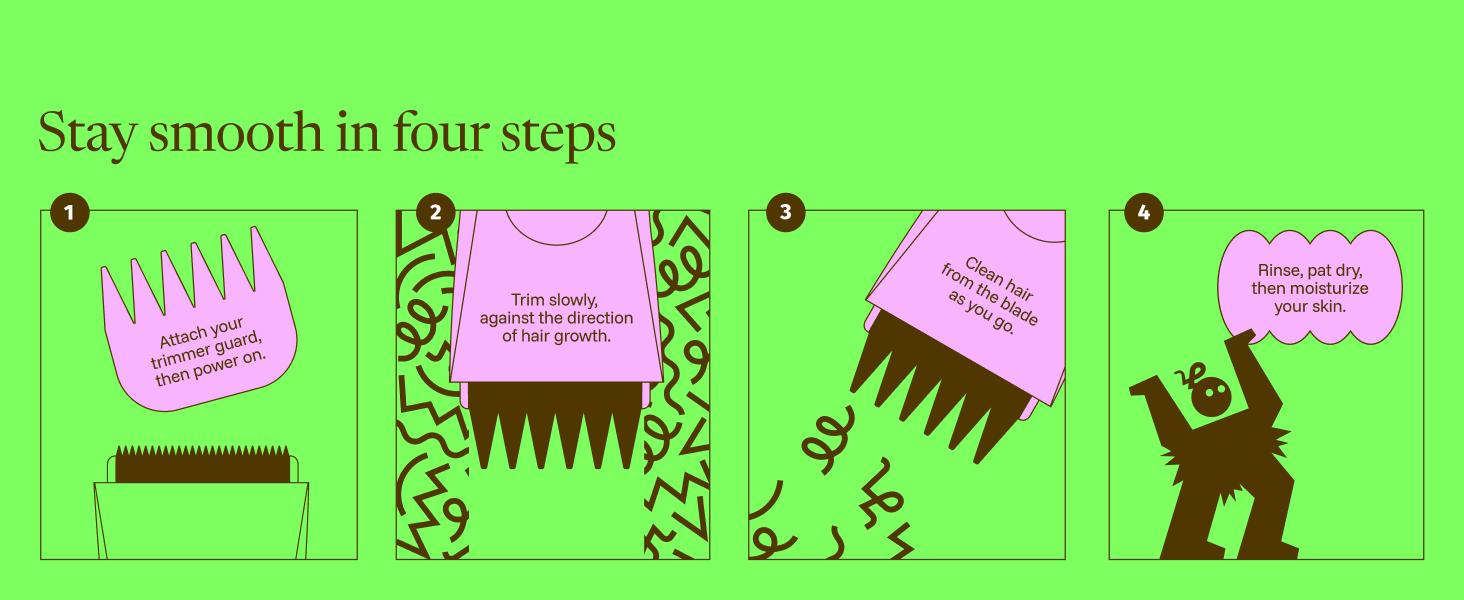 Stay smooth in four steps

1

Attach your trimmer guard, then power on.

2

Trim slowly, against the direction of hair growth.

3

Clean hair from the blade as you go.

4

Rinse, pat dry, then moisturize your skin.