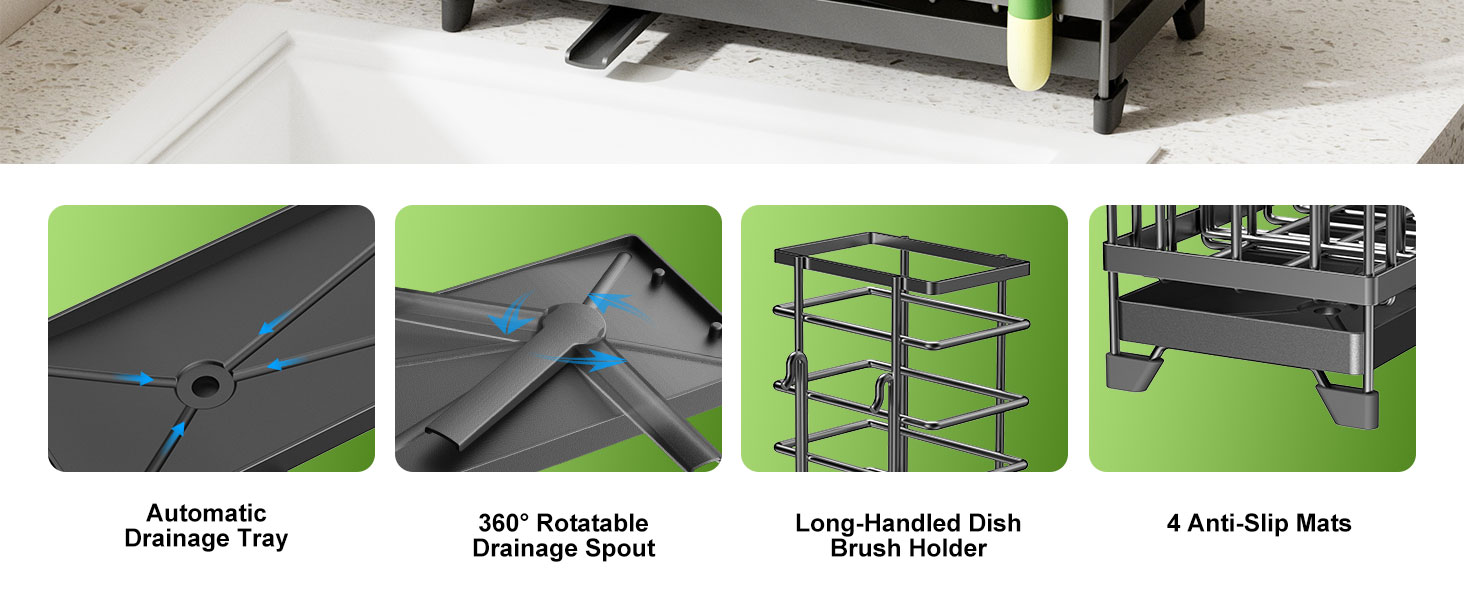 Automatic Drainage Tray

360° Rotatable Drainage Spout

Long-Handled Dish Brush Holder

4 Anti-Slip Mats