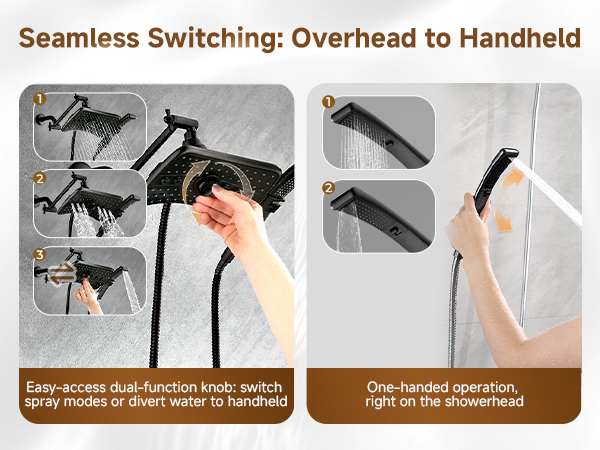 Seamless Switching: Overhead to Handheld

1

2

3

Easy-access dual-function knob: switch spray modes or divert water to handheld

1

2

One-handed operation, right on the showerhead