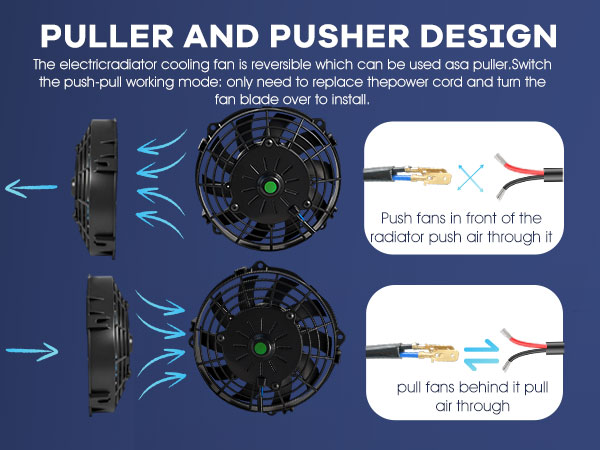 PULLER AND PUSHER DESIGN

The electricradiator cooling fan is reversible which can be used asa puller.Switch the push-pull working mode: only need to replace thepower cord and turn the fan blade over to install.

Push fans in front of the radiator push air through it

pull fans behind it pull air through