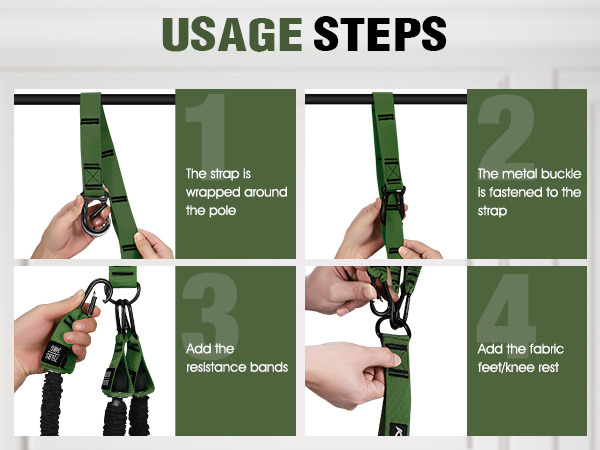 USAGE STEPS

1
The strap is wrapped around the pole

2
The metal buckle is fastened to the strap

3
Add the resistance bands

4
Add the fabric feet/knee rest