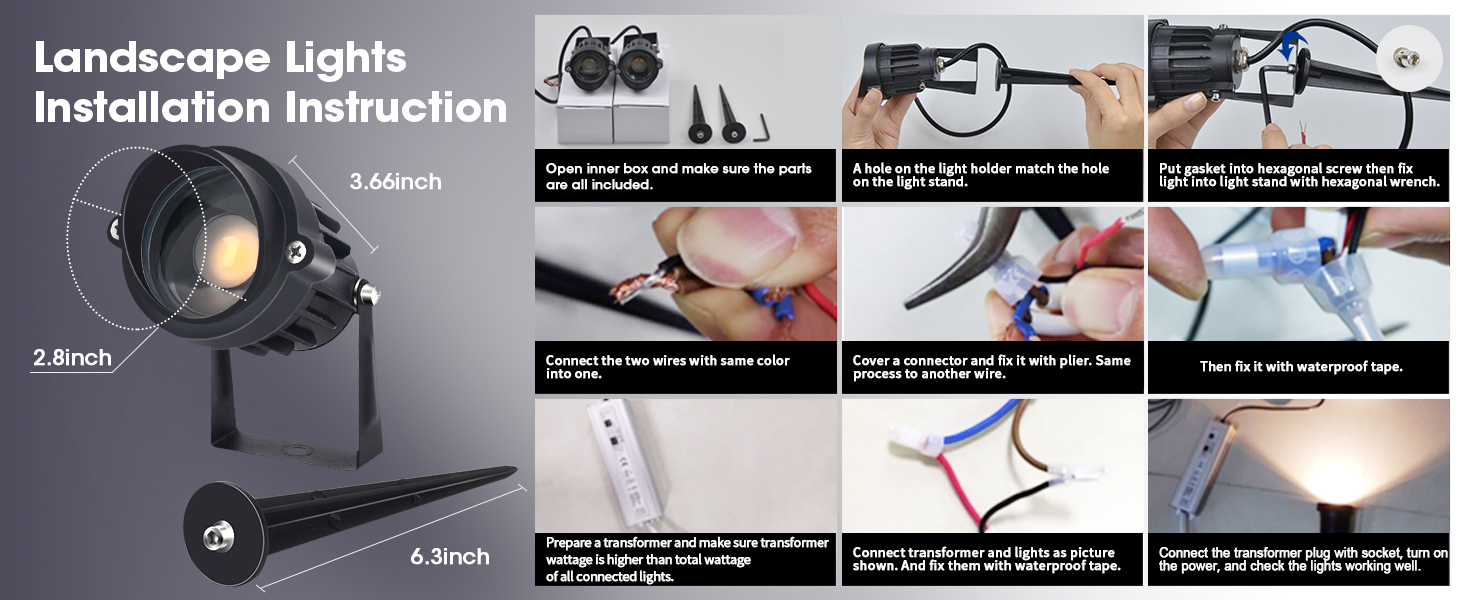 Landscape Lights Installation Instruction

3.66inch

2.8inch

6.3inch

Open inner box and make sure the parts are all included.

A hole on the light holder match the hole on the light stand.

Put gasket into hexagonal screw then fix light into light stand with hexagonal wrench.

Connect the two wires with same color into one.

Cover a connector and fix it with plier. Same process to another wire.

Then fix it with waterproof tape.

Prepare a transformer and make sure transformer wattage is higher than total wattage of all connected lights.

Connect transformer and lights as picture shown. And fix them with waterproof tape.

Connect the transformer plug with socket, turn on the power, and check the lights working well.