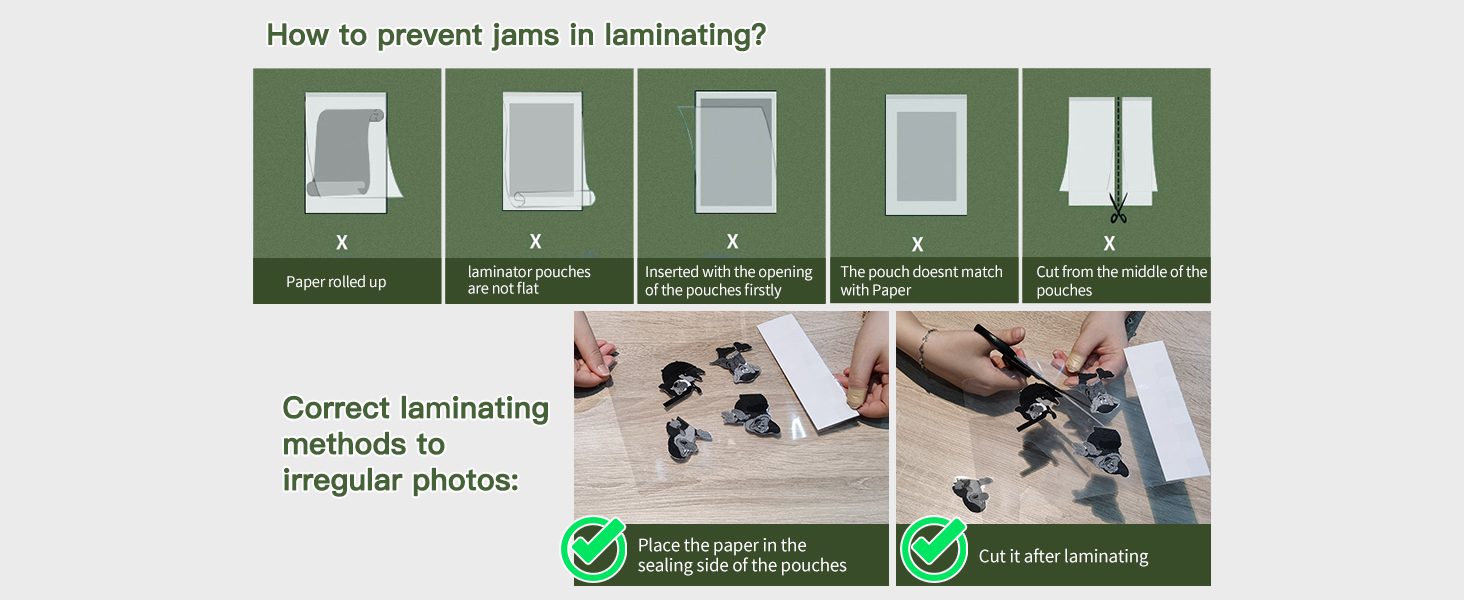 How to prevent jams in laminating?

X
Paper rolled up

X
laminator pouches are not flat

X
Inserted with the opening of the pouches firstly

X
The pouch doesnt match with Paper

X
Cut from the middle of the pouches

Correct laminating methods to irregular photos:

Place the paper in the sealing side of the pouches

Cut it after laminating