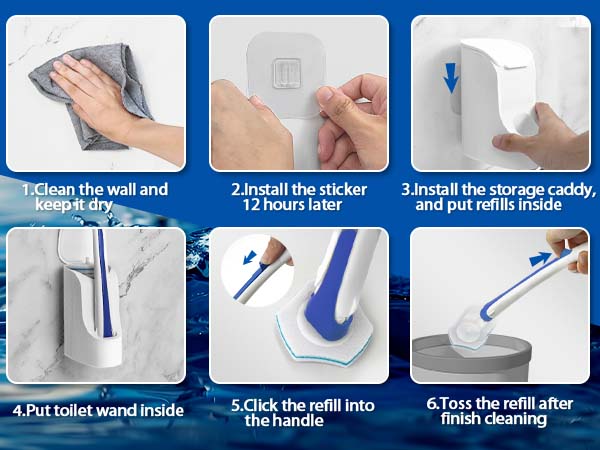 1.Clean the wall and keep it dry

2.Install the sticker 12 hours later

3.Install the storage caddy, and put refills inside

4.Put toilet wand inside

5.Click the refill into the handle

6.Toss the refill after finish cleaning