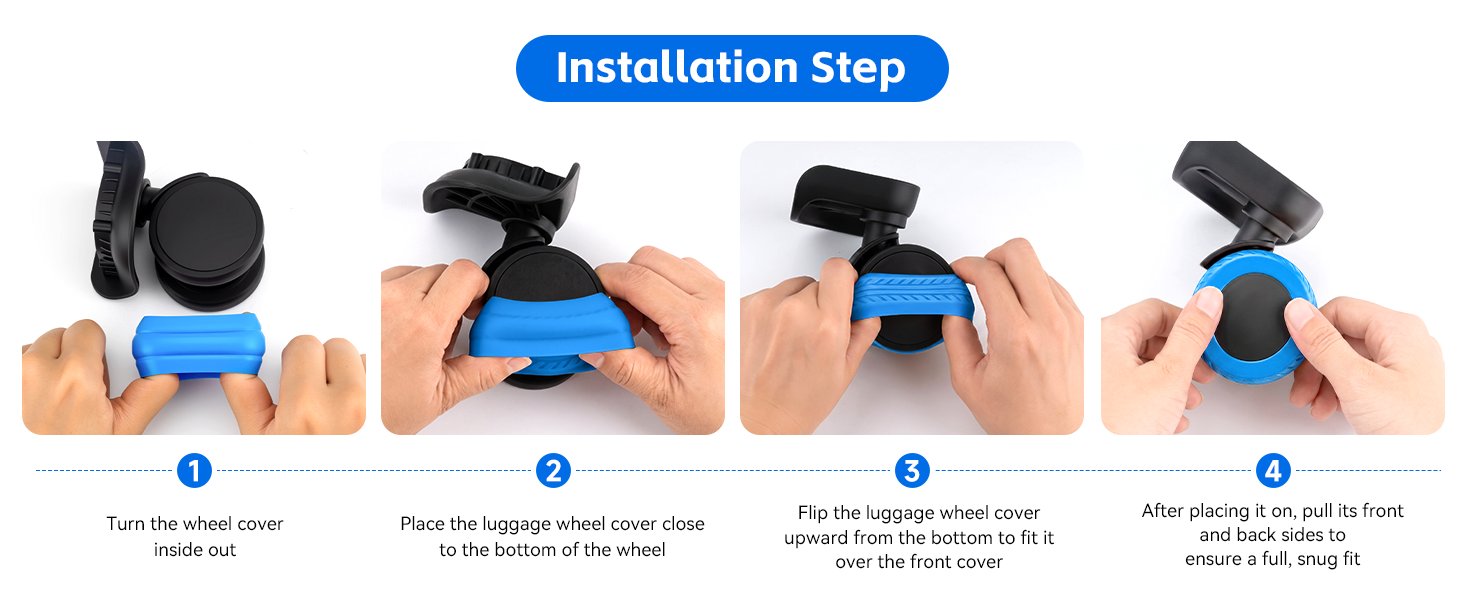 Installation Step

1

Turn the wheel cover inside out

2

Place the luggage wheel cover close to the bottom of the wheel

3

Flip the luggage wheel cover upward from the bottom to fit it over the front cover

4

After placing it on, pull its front and back sides to ensure a full, snug fit