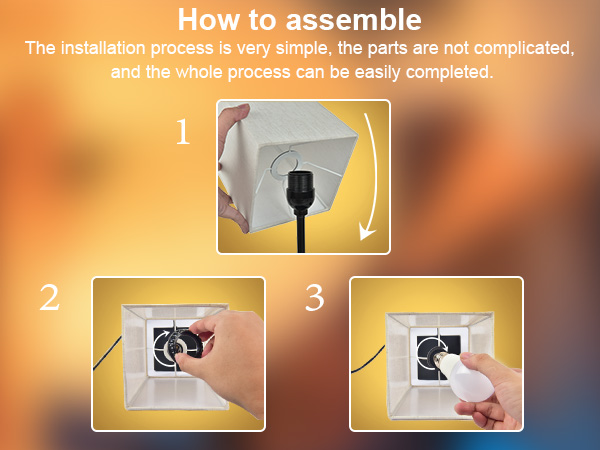 How to assemble

The installation process is very simple, the parts are not complicated, and the whole process can be easily completed.

1

2

3