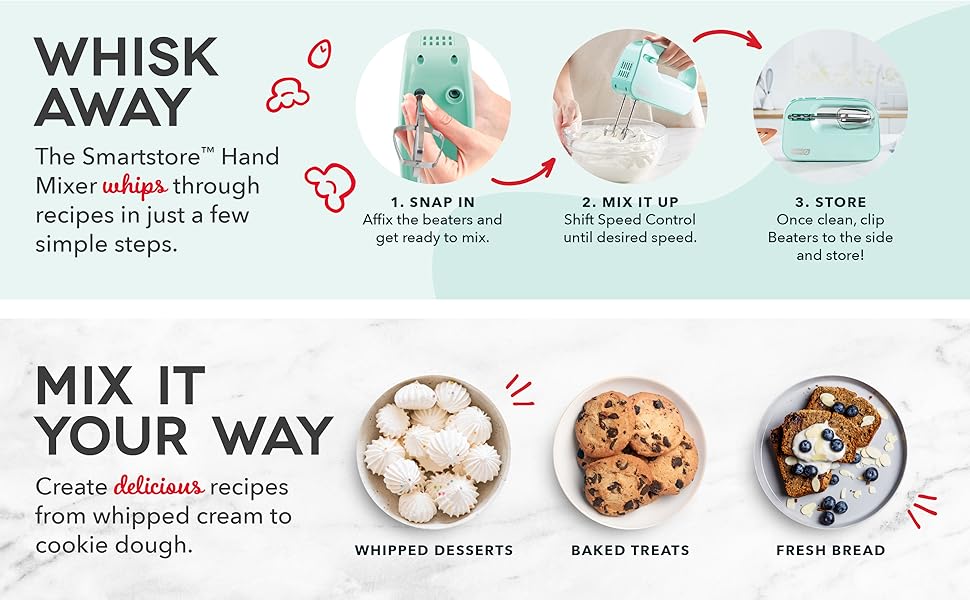 WHISK AWAY

The Smartstore™ Hand Mixer whips through recipes in just a few simple steps.

1. SNAP IN
Affix the beaters and get ready to mix.

2. MIX IT UP
Shift Speed Control until desired speed.

3. STORE
Once clean, clip Beaters to the side and store!

MIX IT YOUR WAY

Create delicious recipes from whipped cream to cookie dough.

WHIPPED DESSERTS

BAKED TREATS

FRESH BREAD