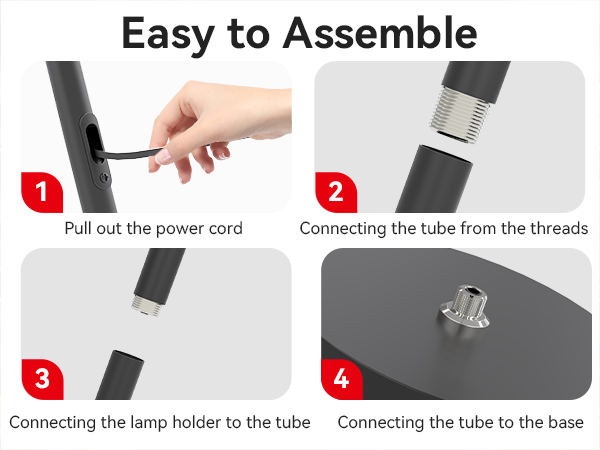 Easy to Assemble

1

Pull out the power cord

2

Connecting the tube from the threads

3

Connecting the lamp holder to the tube

4

Connecting the tube to the base