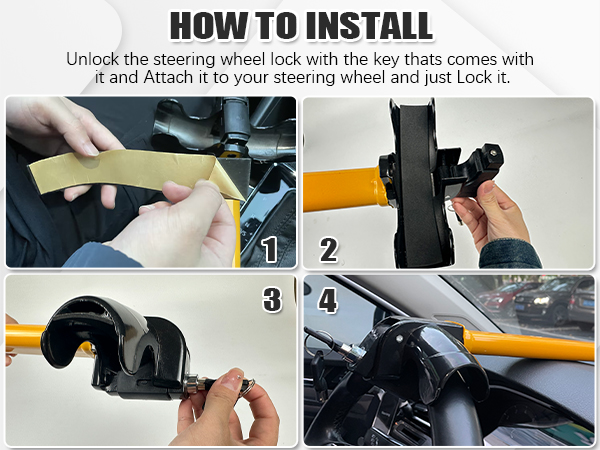 HOW TO INSTALL

Unlock the steering wheel lock with the key thats comes with it and Attach it to your steering wheel and just Lock it.

1

2

3

4