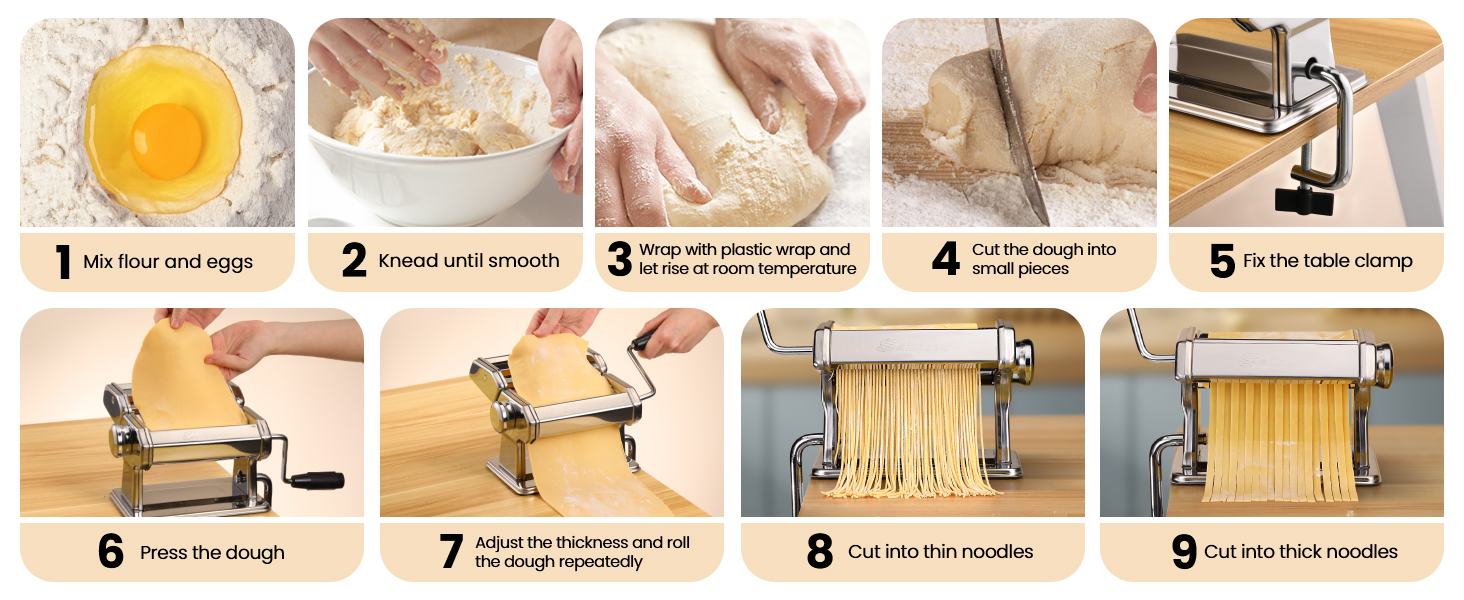 1 Mix flour and eggs

2 Knead until smooth

3 Wrap with plastic wrap and let rise at room temperature

4 Cut the dough into small pieces

5 Fix the table clamp

6 Press the dough

7 Adjust the thickness and roll the dough repeatedly

8 Cut into thin noodles

9 Cut into thick noodles