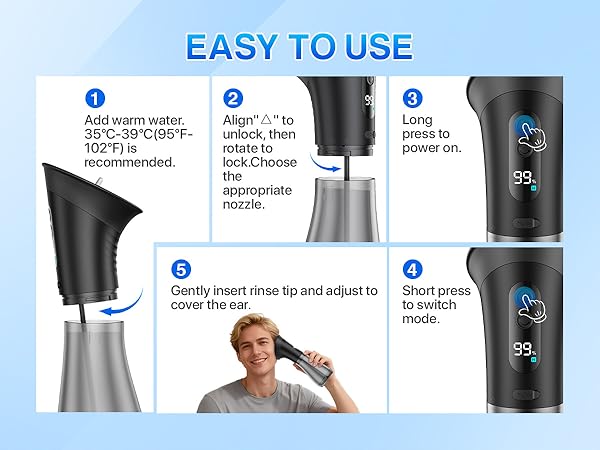 EASY TO USE

1
Add warm water. 35°C-39°C(95°F-102°F) is recommended.

2
Align"△" to unlock, then rotate to lock.Choose the appropriate nozzle.

3
Long press to power on.

99%

5
Gently insert rinse tip and adjust to cover the ear.

4
Short press to switch mode.

99%