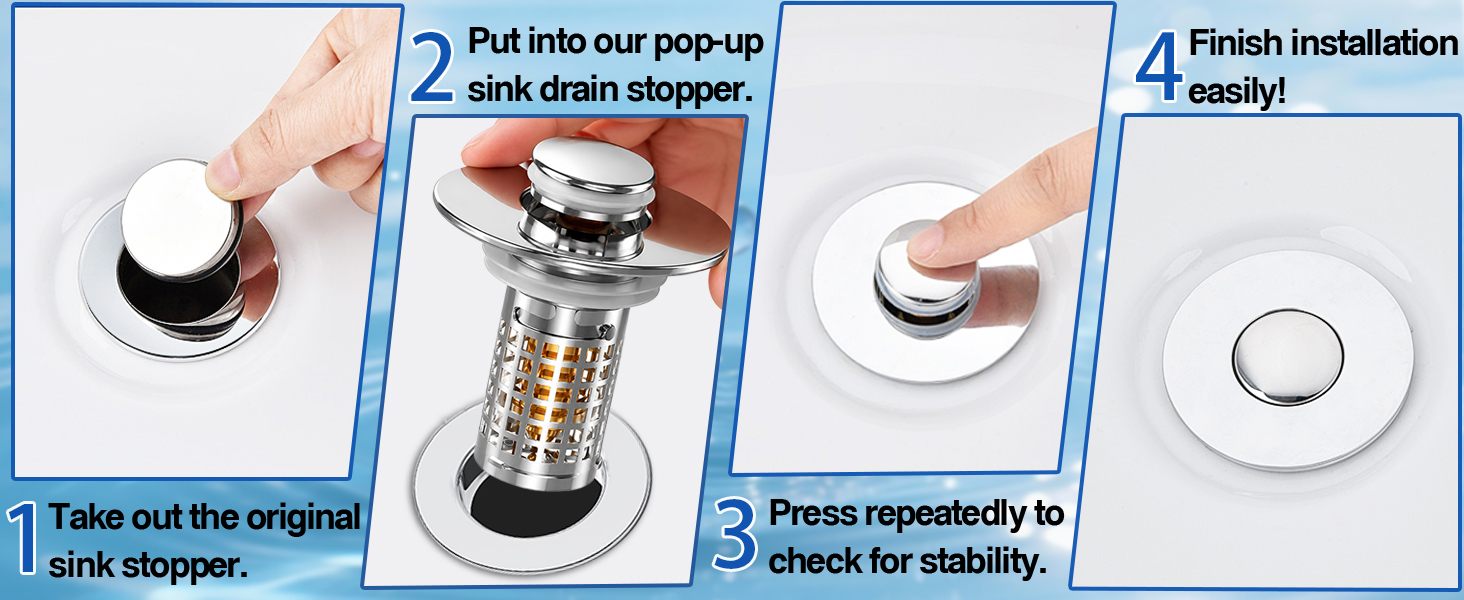 1 Take out the original sink stopper.

2 Put into our pop-up sink drain stopper.

3 Press repeatedly to check for stability.

4 Finish installation easily!