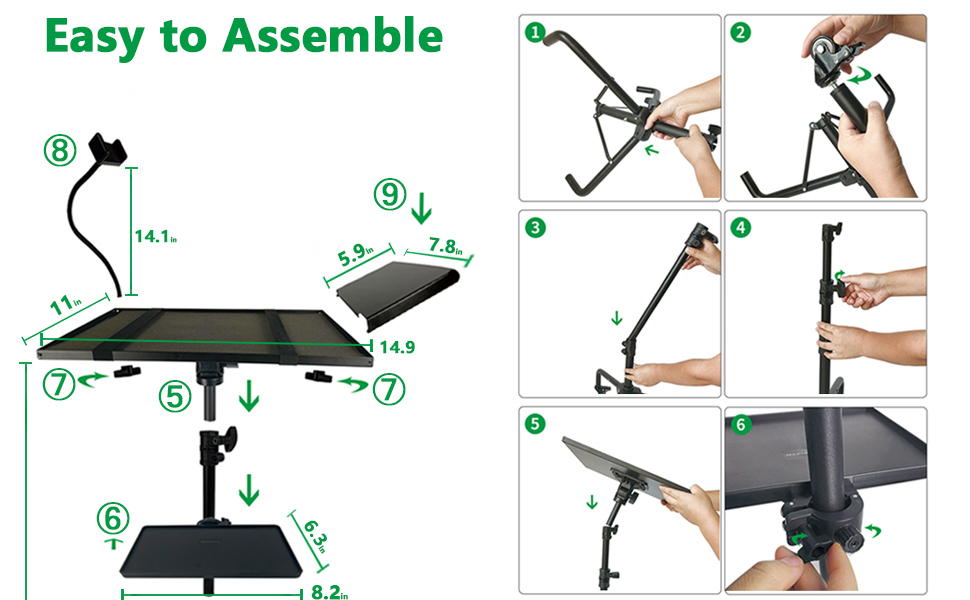 Easy to Assemble

⑧

14.1in

⑨

5.9in

7.8in

11in

14.9

⑦

⑤

⑦

⑥

6.3in

8.2in

1

2

3

4

5

6