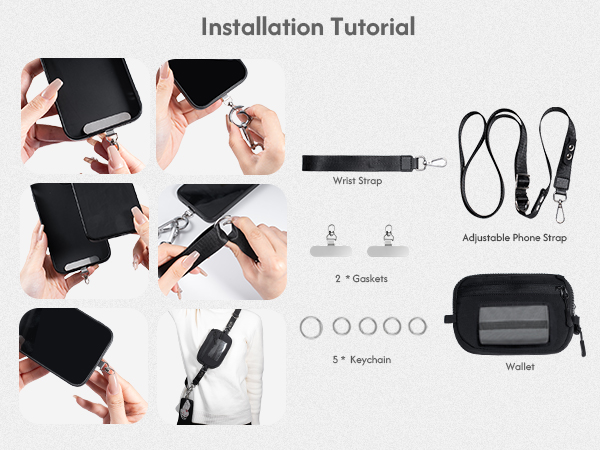 Installation Tutorial

Wrist Strap

Adjustable Phone Strap

2 * Gaskets

5 * Keychain

Wallet