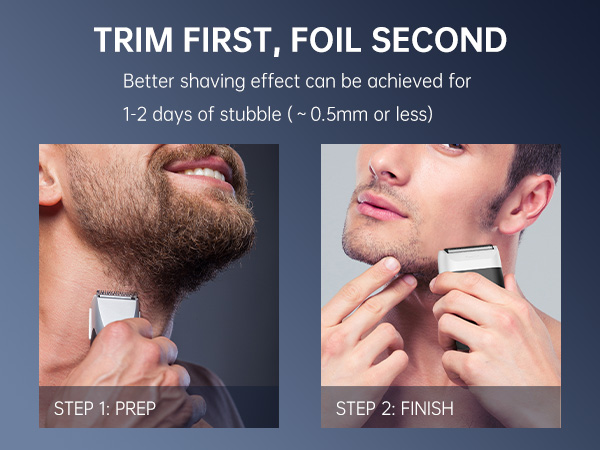 TRIM FIRST, FOIL SECOND

Better shaving effect can be achieved for 1-2 days of stubble ( ~ 0.5mm or less)

STEP 1: PREP

STEP 2: FINISH