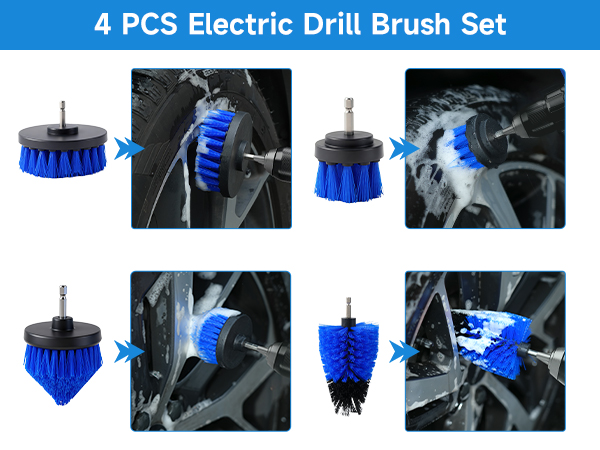 4 PCS Electric Drill Brush Set