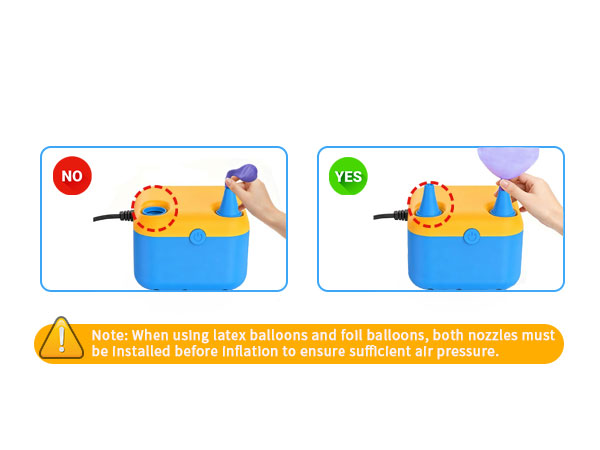 NO

YES

Note: When using latex balloons and foil balloons, both nozzles must be installed before inflation to ensure sufficient air pressure.