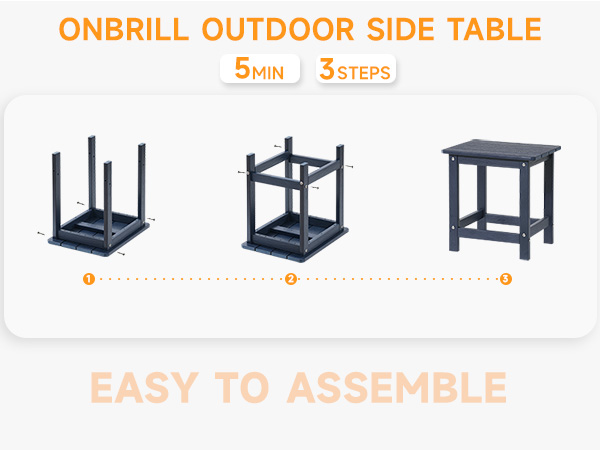 ONBRILL OUTDOOR SIDE TABLE

5MIN 3STEPS

1 2 3

EASY TO ASSEMBLE