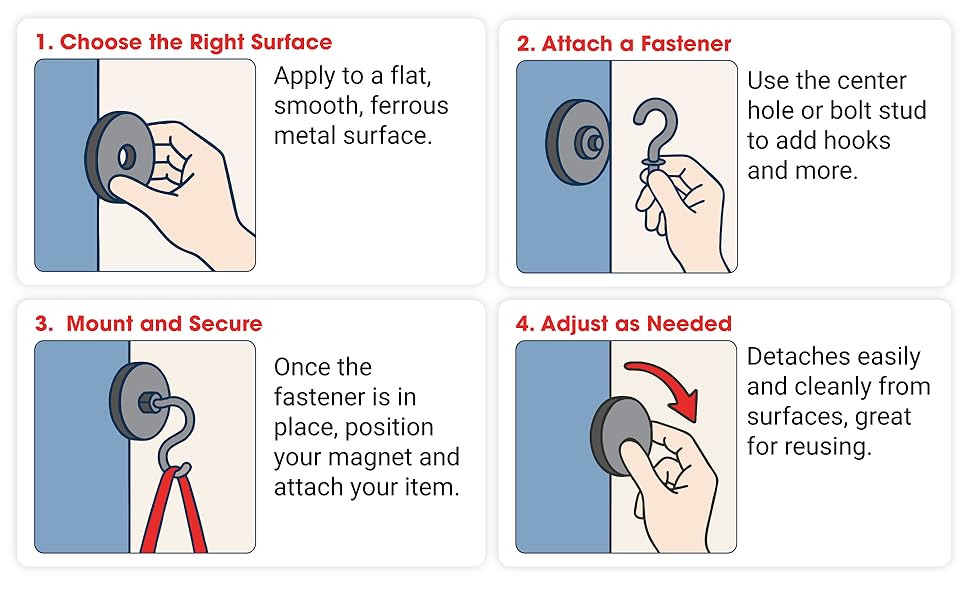 1. Choose the Right Surface

Apply to a flat, smooth, ferrous metal surface.

2. Attach a Fastener

Use the center hole or bolt stud to add hooks and more.

3. Mount and Secure

Once the fastener is in place, position your magnet and attach your item.

4. Adjust as Needed

Detaches easily and cleanly from surfaces, great for reusing.