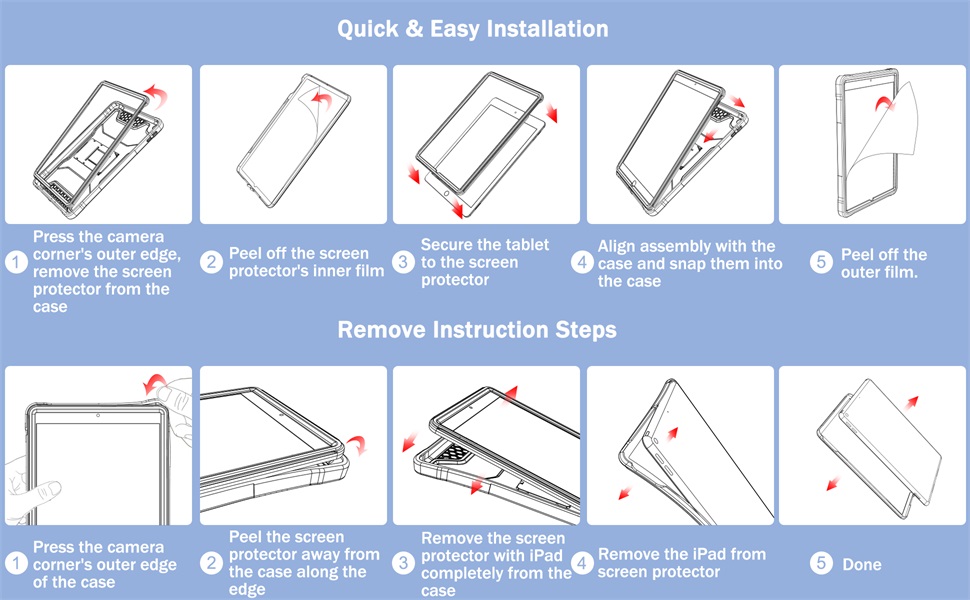 Quick & Easy Installation

1 Press the camera corner's outer edge, remove the screen protector from the case

2 Peel off the screen protector's inner film

3 Secure the tablet to the screen protector

4 Align assembly with the case and snap them into the case

5 Peel off the outer film.

Remove Instruction Steps

1 Press the camera corner's outer edge of the case

2 Peel the screen protector away from the case along the edge

3 Remove the screen protector with iPad completely from the case

4 Remove the iPad from screen protector

5 Done