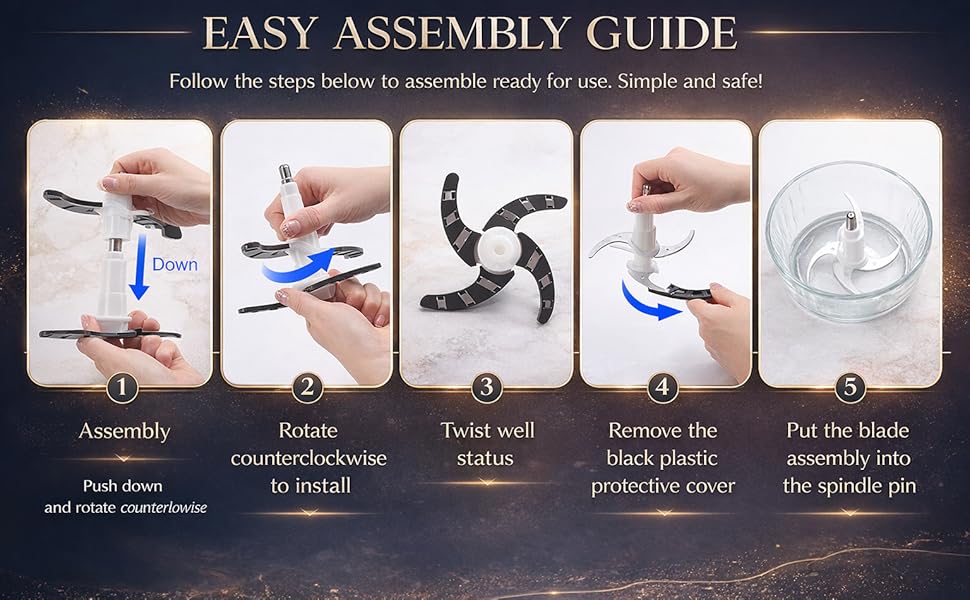 EASY ASSEMBLY GUIDE

Follow the steps below to assemble ready for use. Simple and safe!

Down

1

Assembly

Push down and rotate counterlowise

2

Rotate counterclockwise to install

3

Twist well status

4

Remove the black plastic protective cover

5

Put the blade assembly into the spindle pin