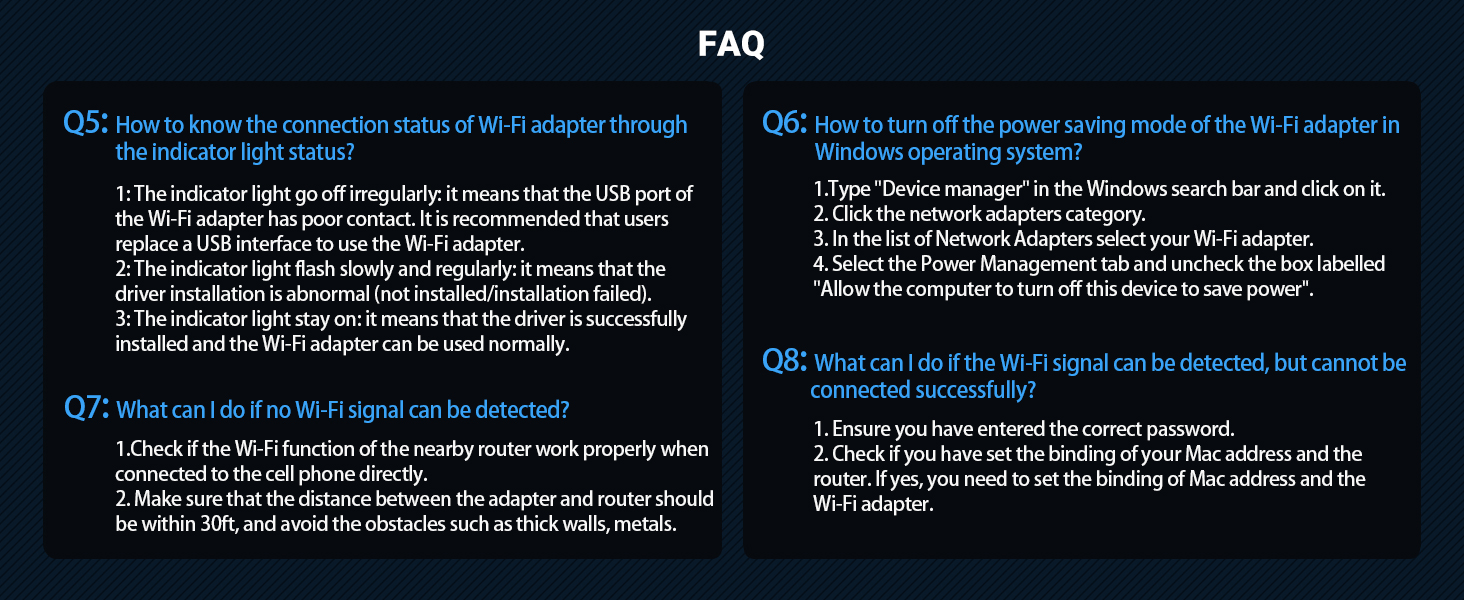 FAQ

Q5: How to know the connection status of Wi-Fi adapter through the indicator light status?

1: The indicator light go off irregularly: it means that the USB port of the Wi-Fi adapter has poor contact. It is recommended that users replace a USB interface to use the Wi-Fi adapter.
2: The indicator light flash slowly and regularly: it means that the driver installation is abnormal (not installed/installation failed).
3: The indicator light stay on: it means that the driver is successfully installed and the Wi-Fi adapter can be used normally.

Q7: What can I do if no Wi-Fi signal can be detected?

1.Check if the Wi-Fi function of the nearby router work properly when connected to the cell phone directly.
2. Make sure that the distance between the adapter and router should be within 30ft, and avoid the obstacles such as thick walls, metals.

Q6: How to turn off the power saving mode of the Wi-Fi adapter in Windows operating system?

1.Type "Device manager" in the Windows search bar and click on it.
2. Click the network adapters category.
3. In the list of Network Adapters select your Wi-Fi adapter.
4. Select the Power Management tab and uncheck the box labelled "Allow the computer to turn off this device to save power".

Q8: What can I do if the Wi-Fi signal can be detected, but cannot be connected successfully?

1. Ensure you have entered the correct password.
2. Check if you have set the binding of your Mac address and the router. If yes, you need to set the binding of Mac address and the Wi-Fi adapter.