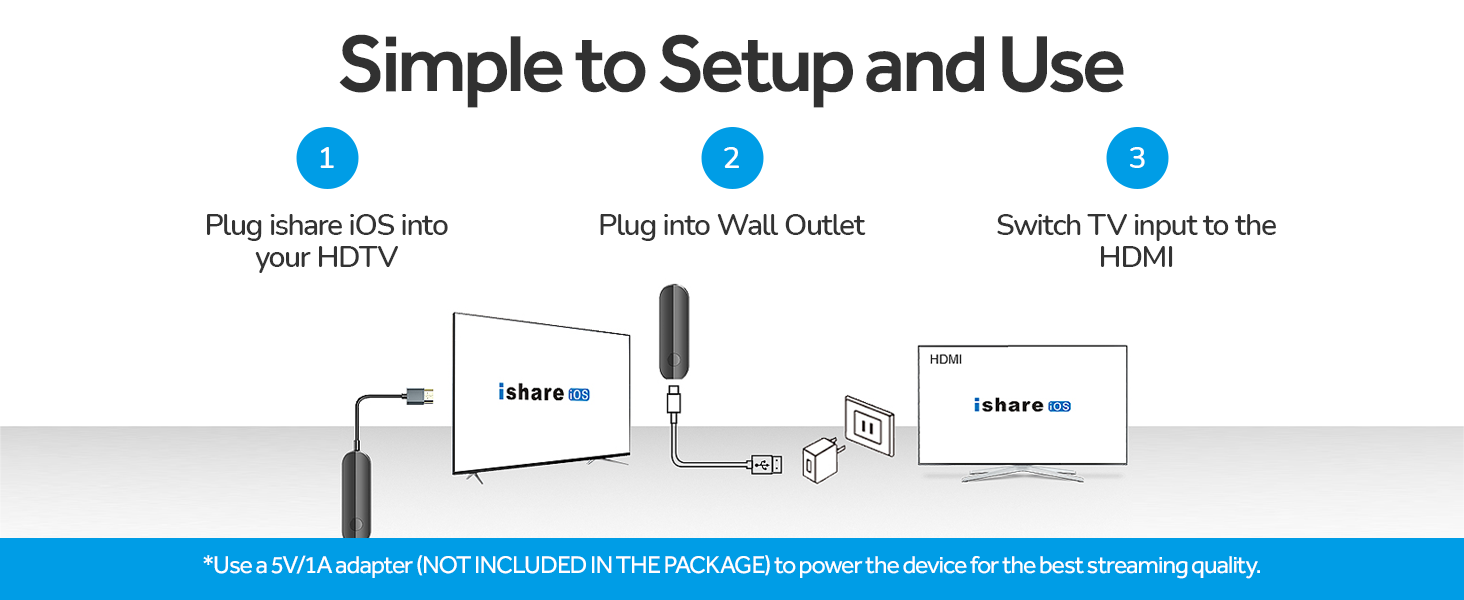 Simple to Setup and Use

1

Plug ishare iOS into your HDTV

2

Plug into Wall Outlet

3

Switch TV input to the HDMI

ishare iOS

HDMI

ishare iOS

*Use a 5V/1A adapter (NOT INCLUDED IN THE PACKAGE) to power the device for the best streaming quality.