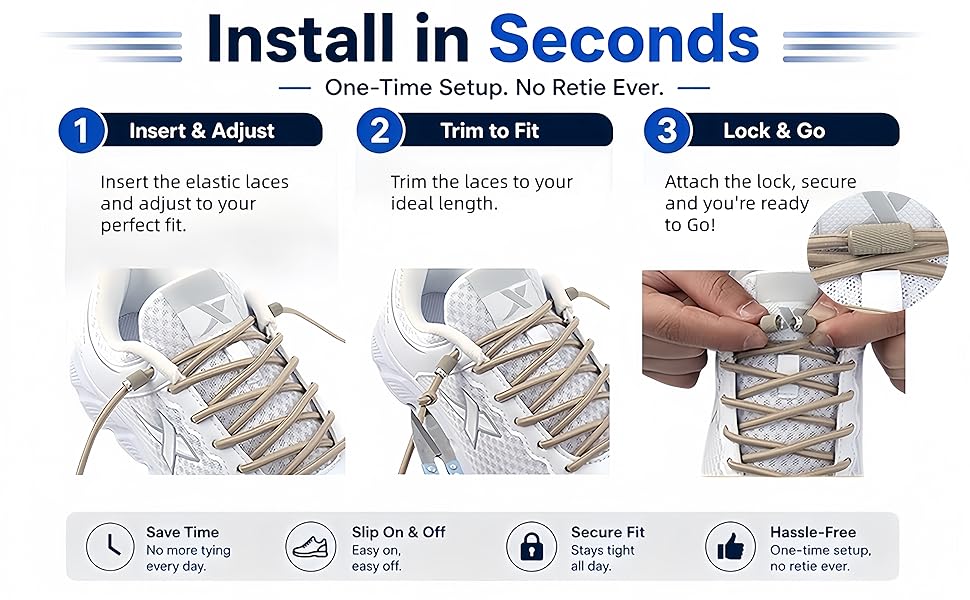 Install in Seconds

One-Time Setup. No Retie Ever.

1 Insert & Adjust

Insert the elastic laces and adjust to your perfect fit.

2 Trim to Fit

Trim the laces to your ideal length.

3 Lock & Go

Attach the lock, secure and you're ready to Go!

Save Time
No more tying every day.

Slip On & Off
Easy on, easy off.

Secure Fit
Stays tight all day.

Hassle-Free
One-time setup, no retie ever.