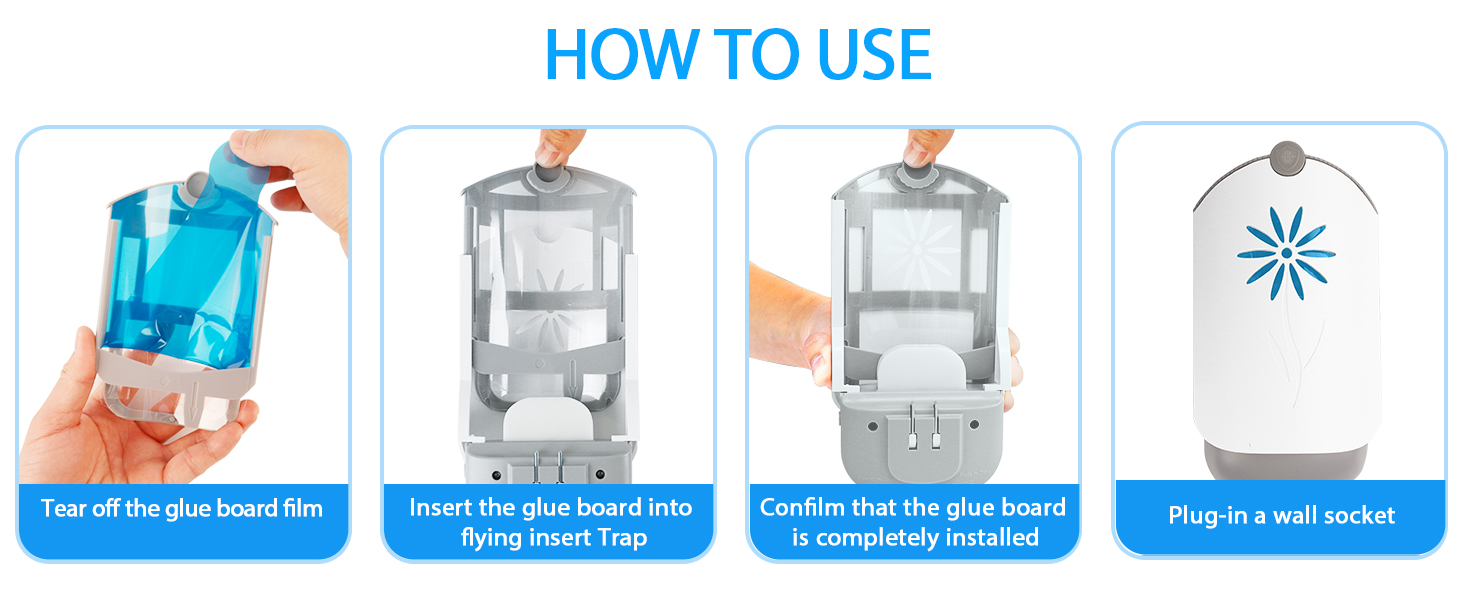 HOW TO USE

Tear off the glue board film

Insert the glue board into flying insert Trap

Confilm that the glue board is completely installed

Plug-in a wall socket