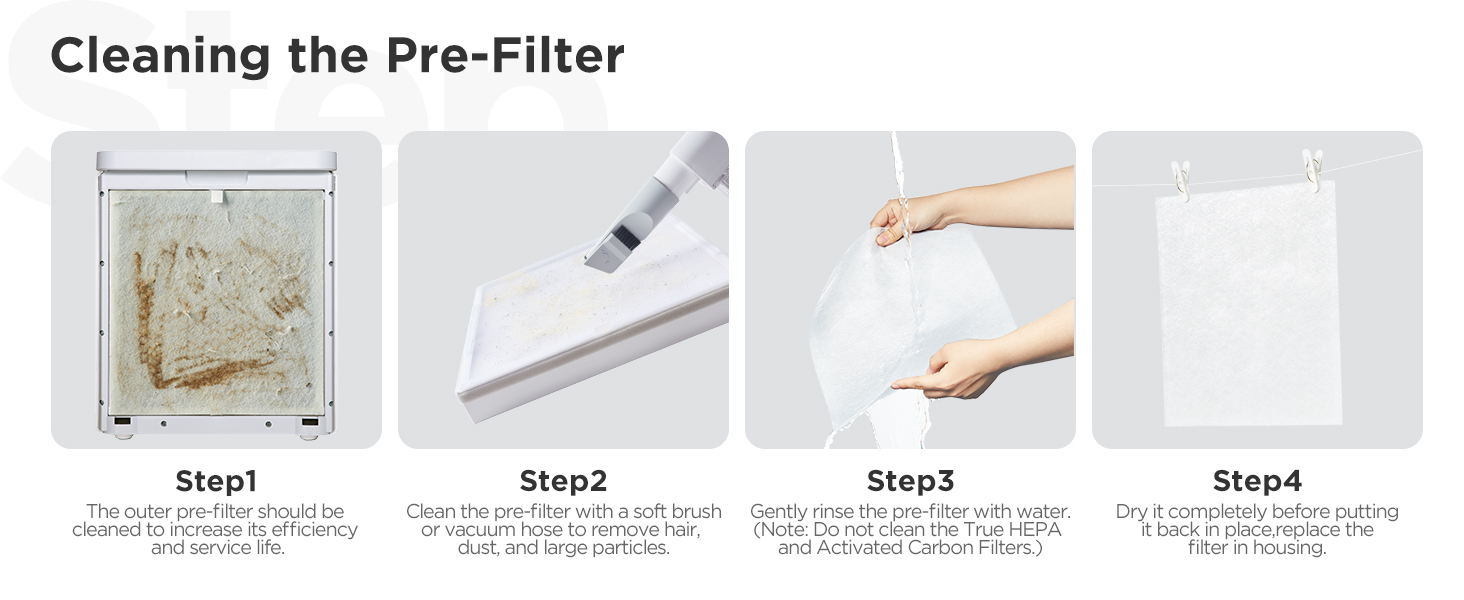 Step

Cleaning the Pre-Filter

Step1
The outer pre-filter should be cleaned to increase its efficiency and service life.

Step2
Clean the pre-filter with a soft brush or vacuum hose to remove hair, dust, and large particles.

Step3
Gently rinse the pre-filter with water. (Note: Do not clean the True HEPA and Activated Carbon Filters.)

Step4
Dry it completely before putting it back in place,replace the filter in housing.