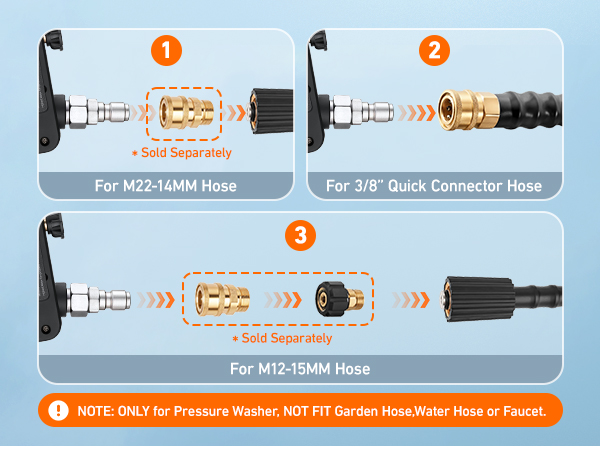 1

* Sold Separately

For M22-14MM Hose

2

For 3/8" Quick Connector Hose

3

* Sold Separately

For M12-15MM Hose

! NOTE: ONLY for Pressure Washer, NOT FIT Garden Hose,Water Hose or Faucet.