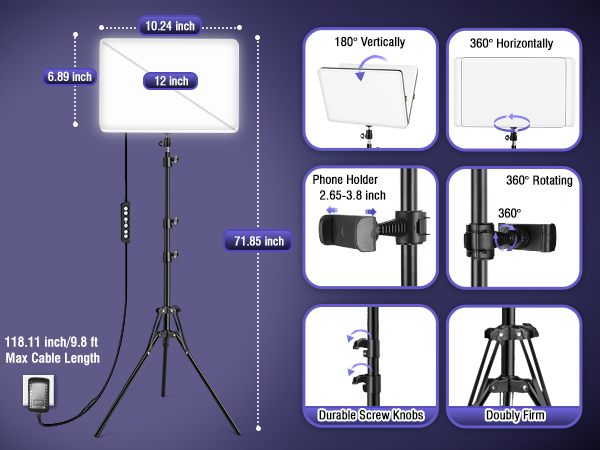 10.24 inch

6.89 inch

12 inch

71.85 inch

118.11 inch/9.8 ft
Max Cable Length

180° Vertically

360° Horizontally

Phone Holder
2.65-3.8 inch

360° Rotating

360°

Durable Screw Knobs

Doubly Firm