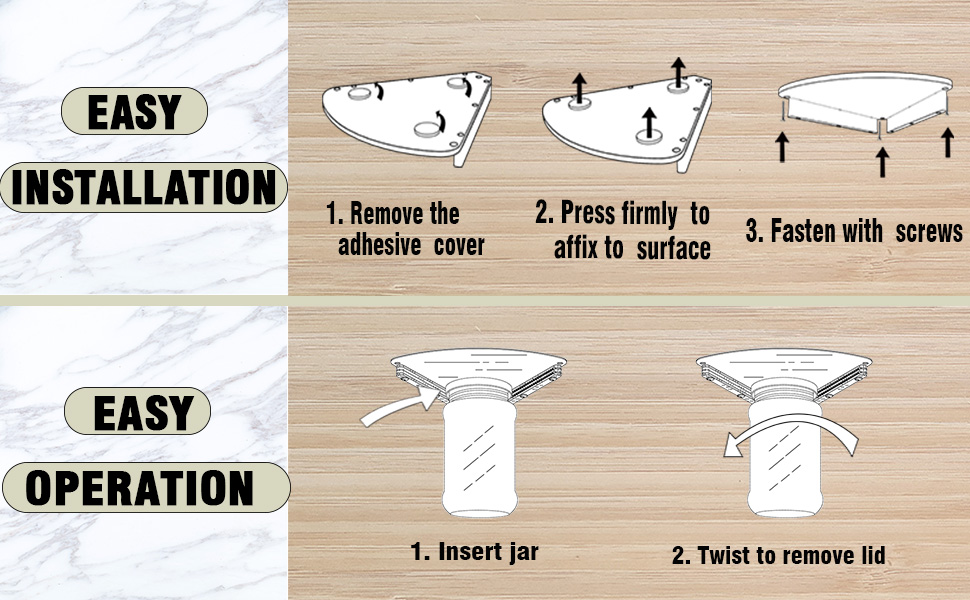 EASY
INSTALLATION

1. Remove the adhesive cover

2. Press firmly to affix to surface

3. Fasten with screws

EASY
OPERATION

1. Insert jar

2. Twist to remove lid