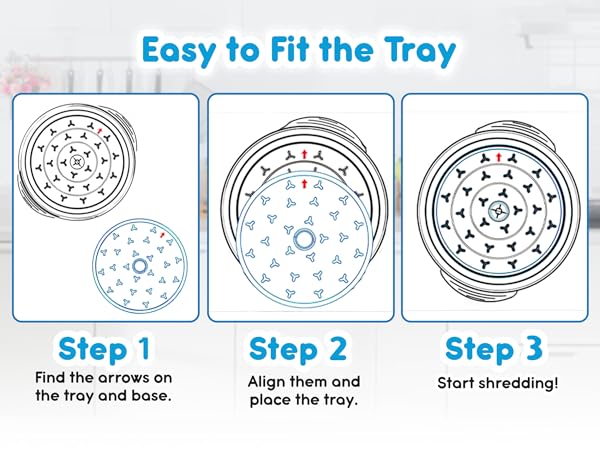 Easy to Fit the Tray

Step 1
Find the arrows on the tray and base.

Step 2
Align them and place the tray.

Step 3
Start shredding!