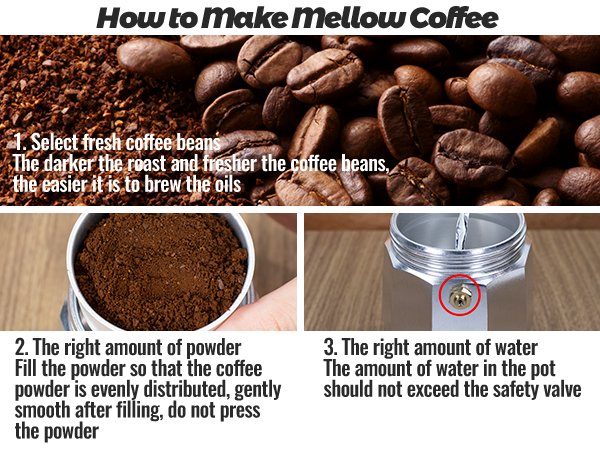 How to Make Mellow Coffee

1. Select fresh coffee beans
The darker the roast and fresher the coffee beans, the easier it is to brew the oils

2. The right amount of powder
Fill the powder so that the coffee powder is evenly distributed, gently smooth after filling, do not press the powder

3. The right amount of water
The amount of water in the pot should not exceed the safety valve