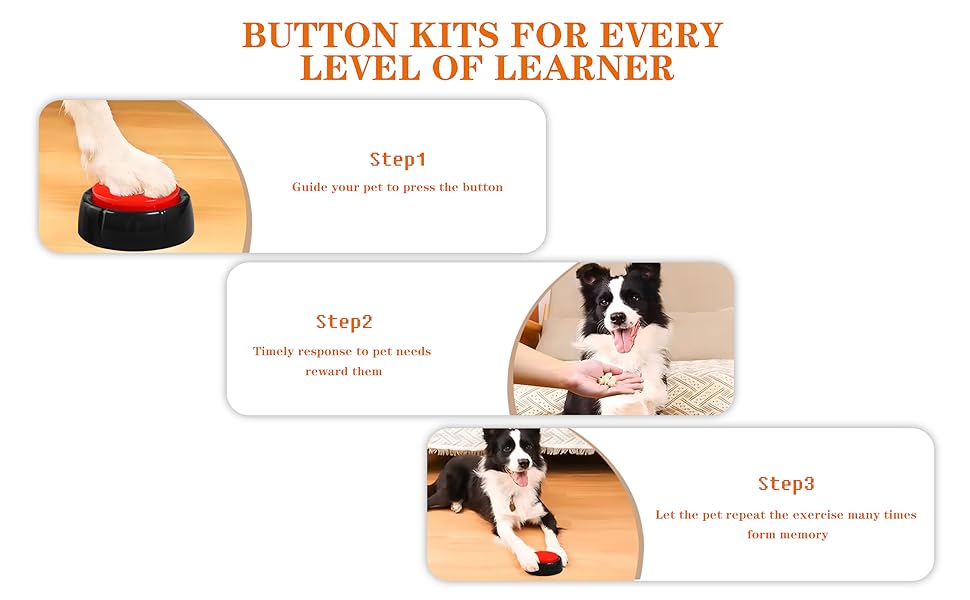 BUTTON KITS FOR EVERY LEVEL OF LEARNER

Step1

Guide your pet to press the button

Step2

Timely response to pet needs reward them

Step3

Let the pet repeat the exercise many times form memory