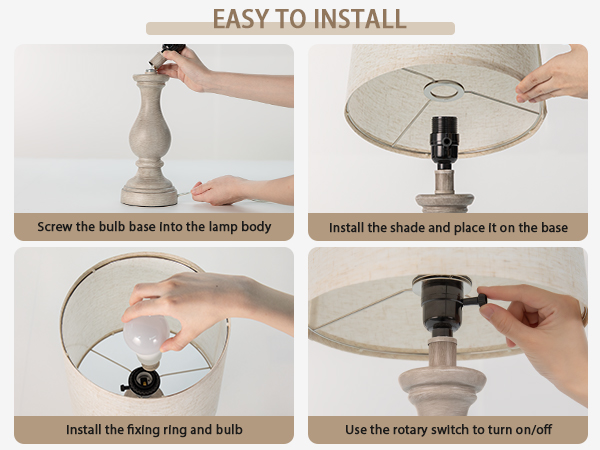 EASY TO INSTALL

Screw the bulb base into the lamp body

Install the shade and place it on the base

Install the fixing ring and bulb

Use the rotary switch to turn on/off