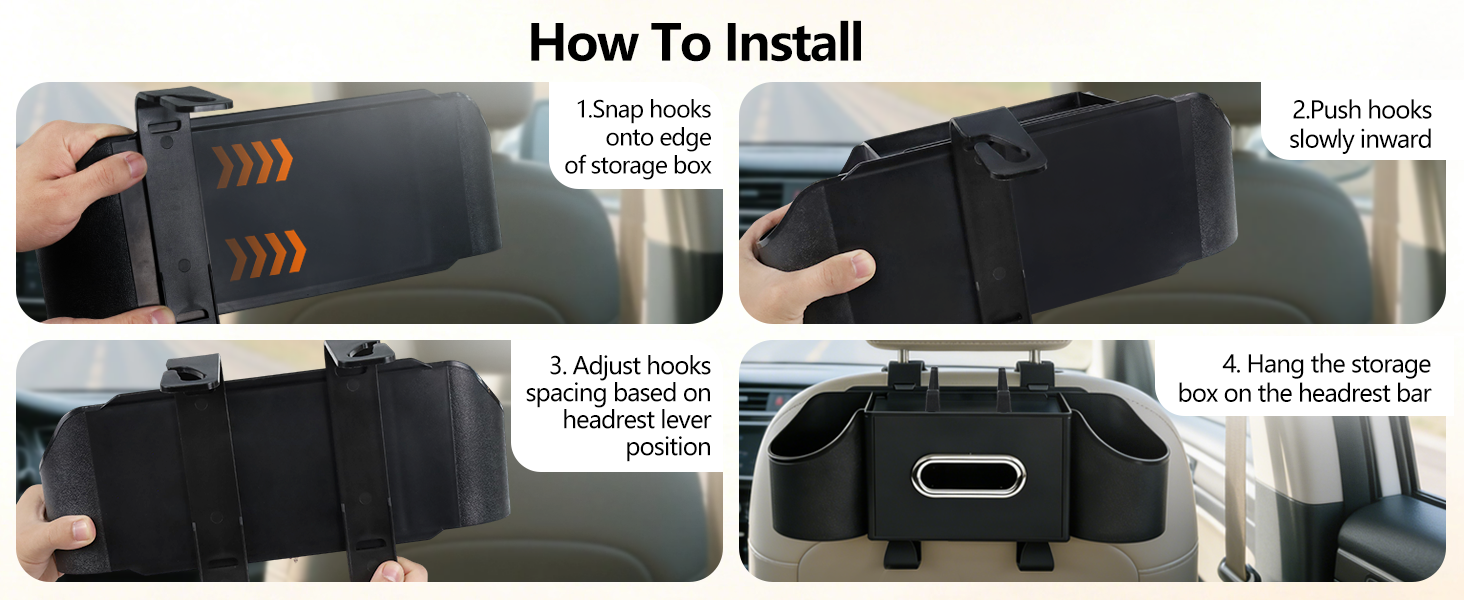 How To Install

1.Snap hooks onto edge of storage box

2.Push hooks slowly inward

3. Adjust hooks spacing based on headrest lever position

4. Hang the storage box on the headrest bar